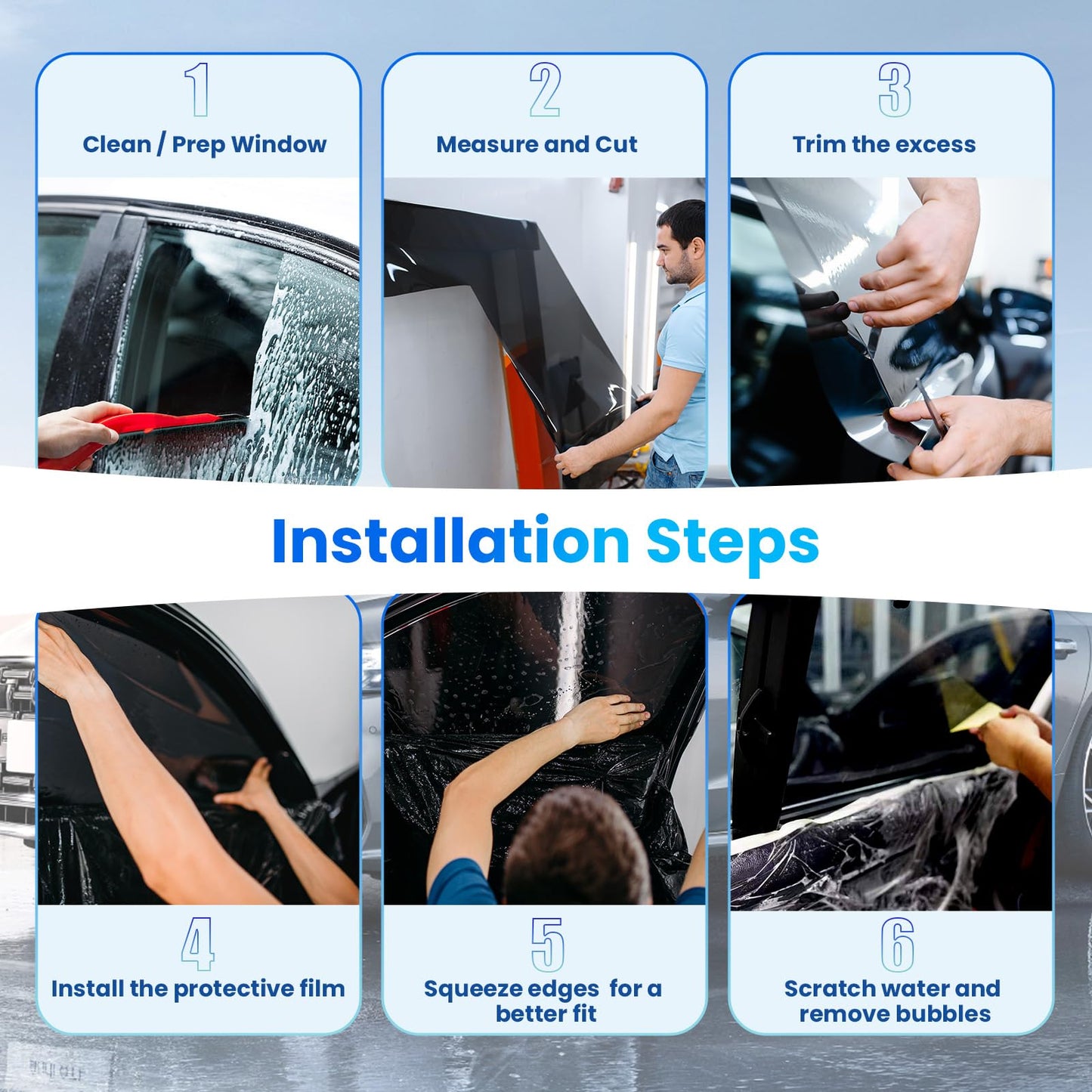 1
Clean / Prep Window

2
Measure and Cut

3
Trim the excess

Installation Steps

4
Install the protective film

5
Squeeze edges for a better fit

6
Scratch water and remove bubbles