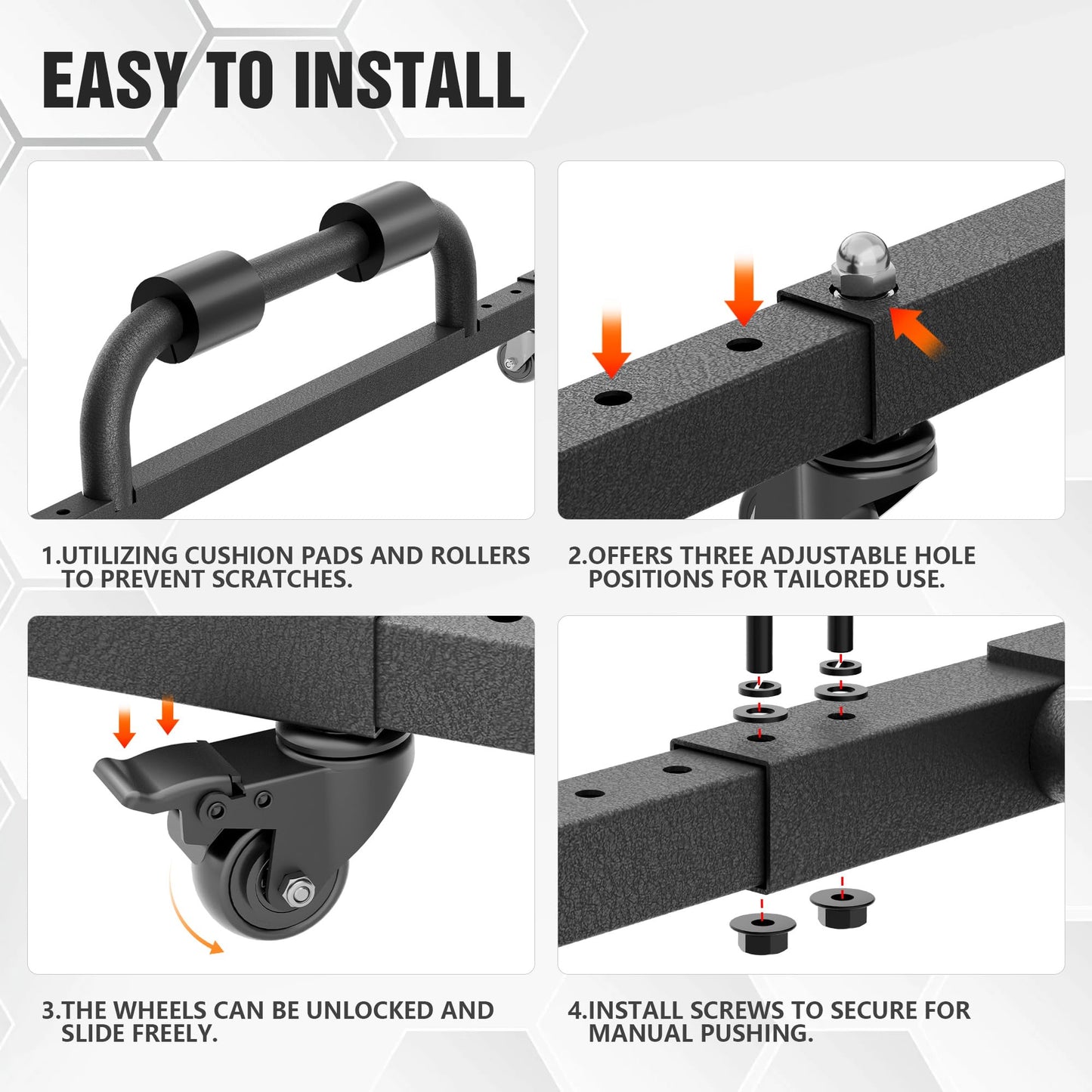 EASY TO INSTALL

1.UTILIZING CUSHION PADS AND ROLLERS TO PREVENT SCRATCHES.

2.OFFERS THREE ADJUSTABLE HOLE POSITIONS FOR TAILORED USE.

3.THE WHEELS CAN BE UNLOCKED AND SLIDE FREELY.

4.INSTALL SCREWS TO SECURE FOR MANUAL PUSHING.