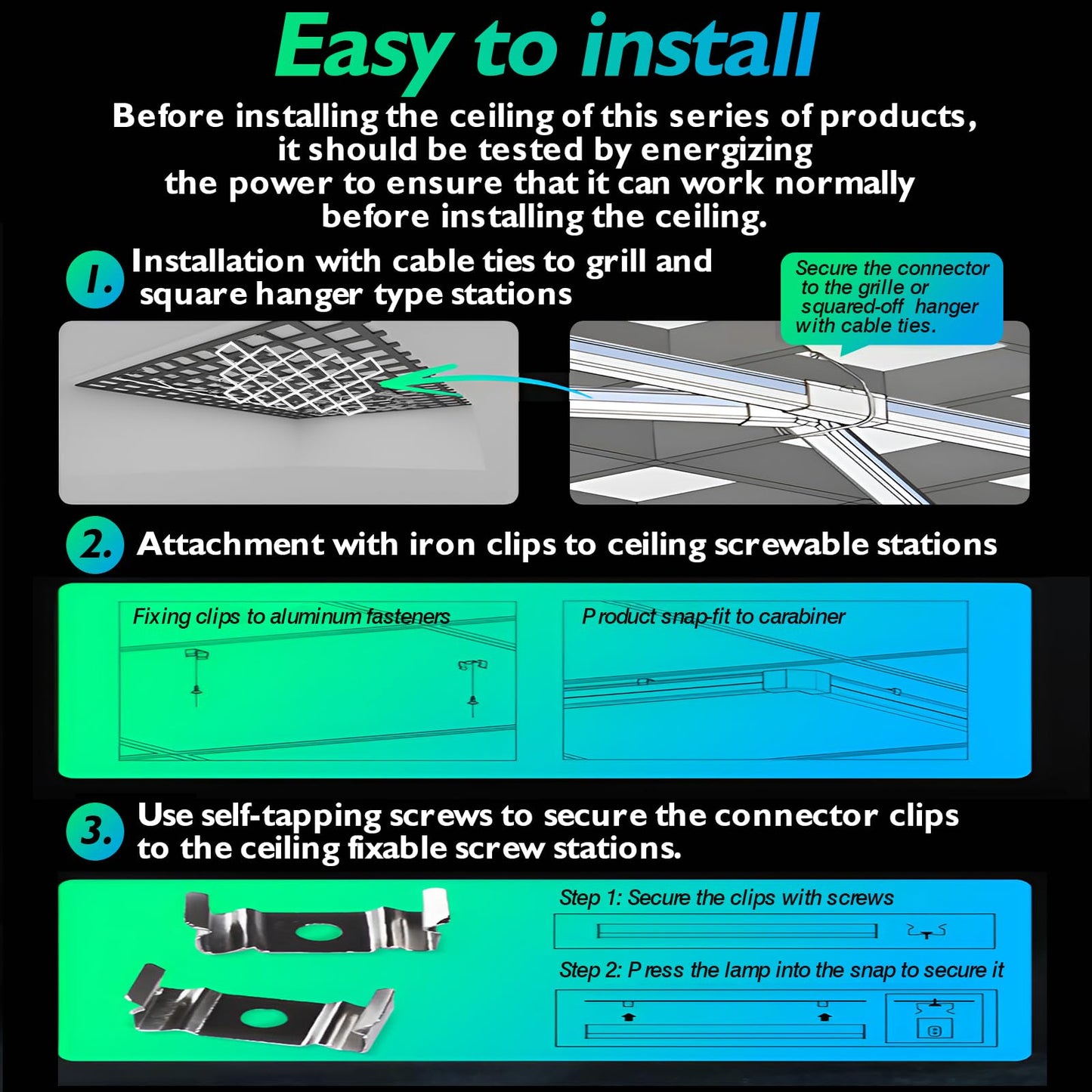 Easy to install

Before installing the ceiling of this series of products, it should be tested by energizing the power to ensure that it can work normally before installing the ceiling.

1. Installation with cable ties to grill and square hanger type stations

Secure the connector to the grille or squared-off hanger with cable ties.

2. Attachment with iron clips to ceiling screwable stations

Fixing clips to aluminum fasteners

Product snap-fit to carabiner

3. Use self-tapping screws to secure the connector clips to the ceiling fixable screw stations.

Step 1: Secure the clips with screws

Step 2: Press the lamp into the snap to secure it