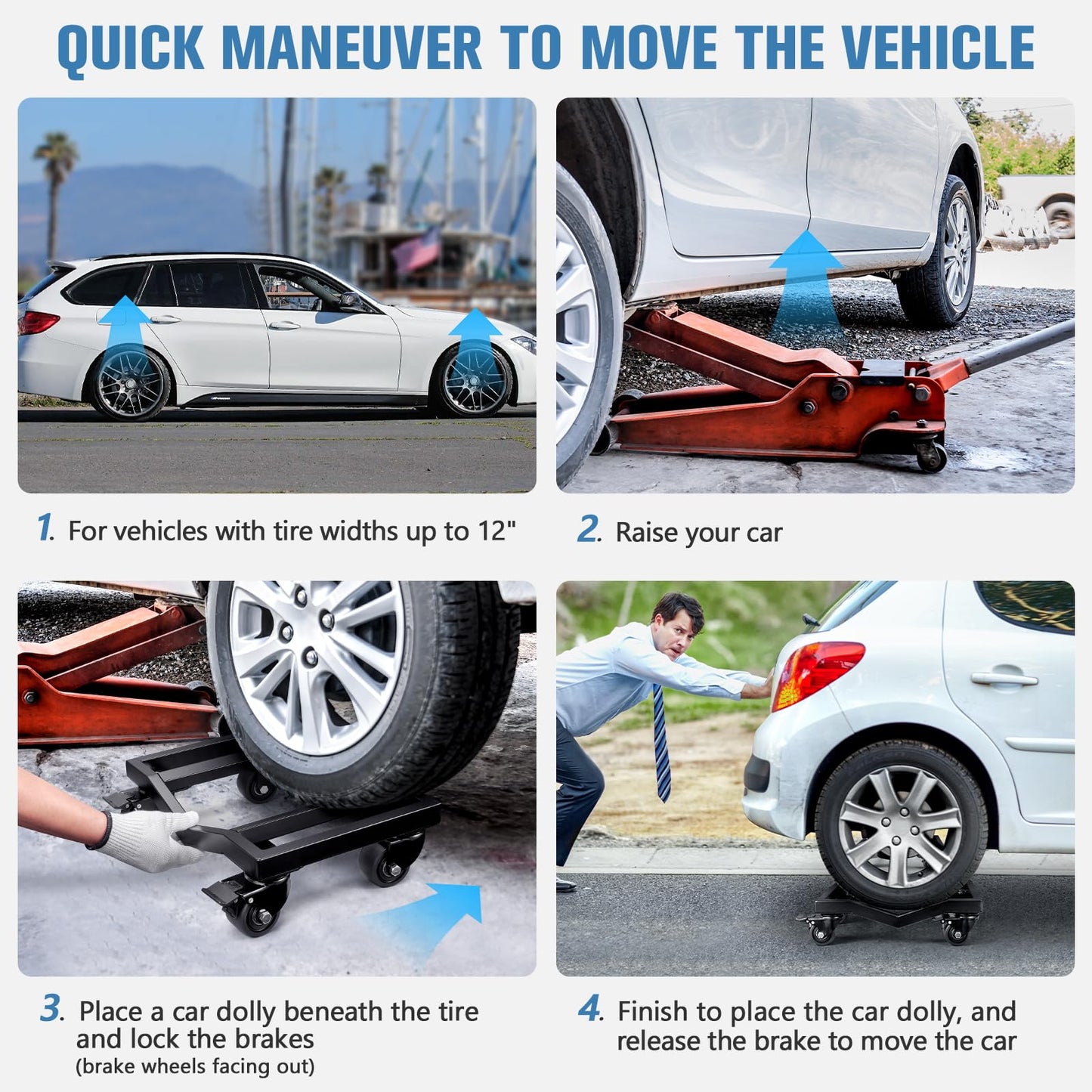 QUICK MANEUVER TO MOVE THE VEHICLE

1. For vehicles with tire widths up to 12"

2. Raise your car

3. Place a car dolly beneath the tire and lock the brakes
(brake wheels facing out)

4. Finish to place the car dolly, and release the brake to move the car