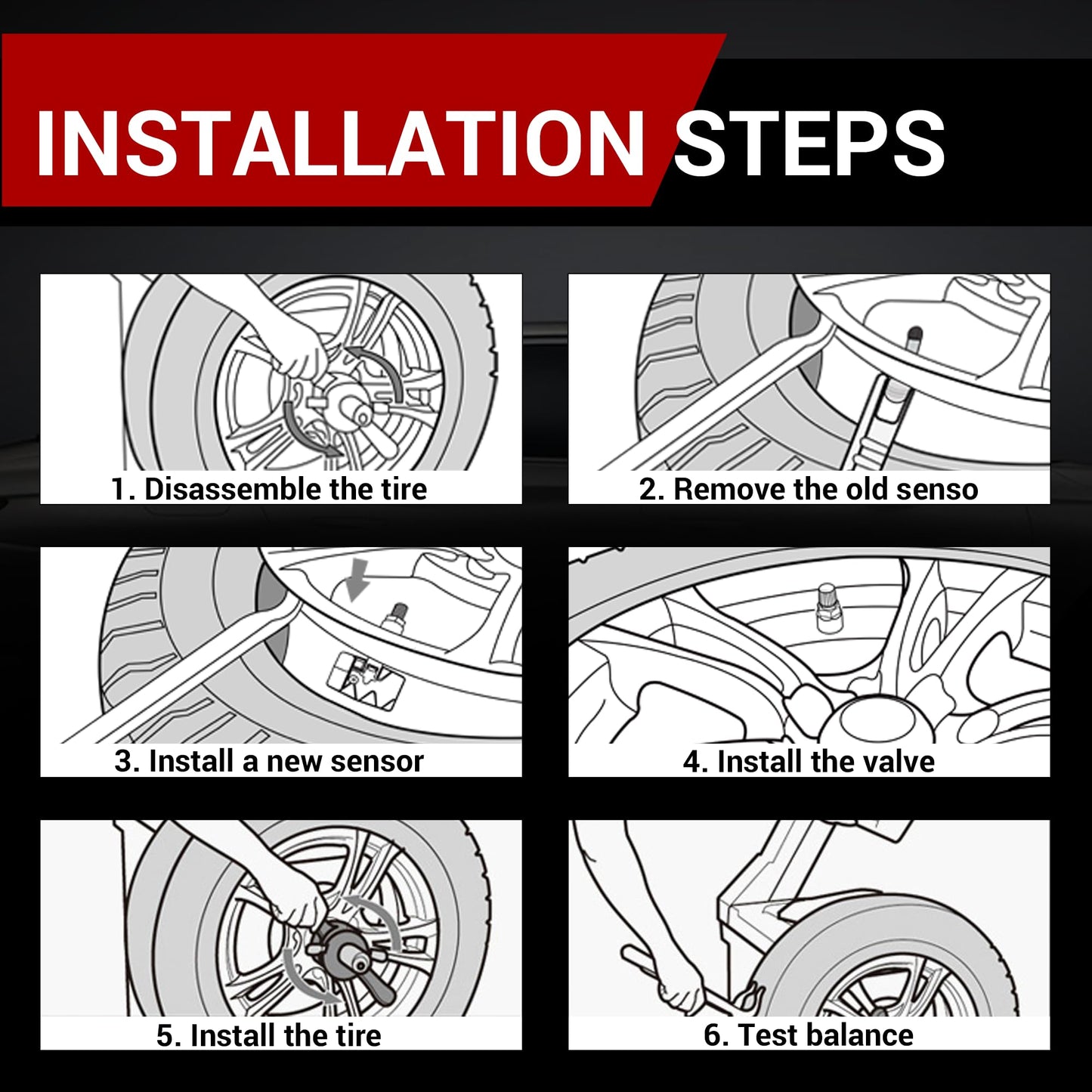 INSTALLATION STEPS

1. Disassemble the tire

2. Remove the old senso

3. Install a new sensor

4. Install the valve

5. Install the tire

6. Test balance