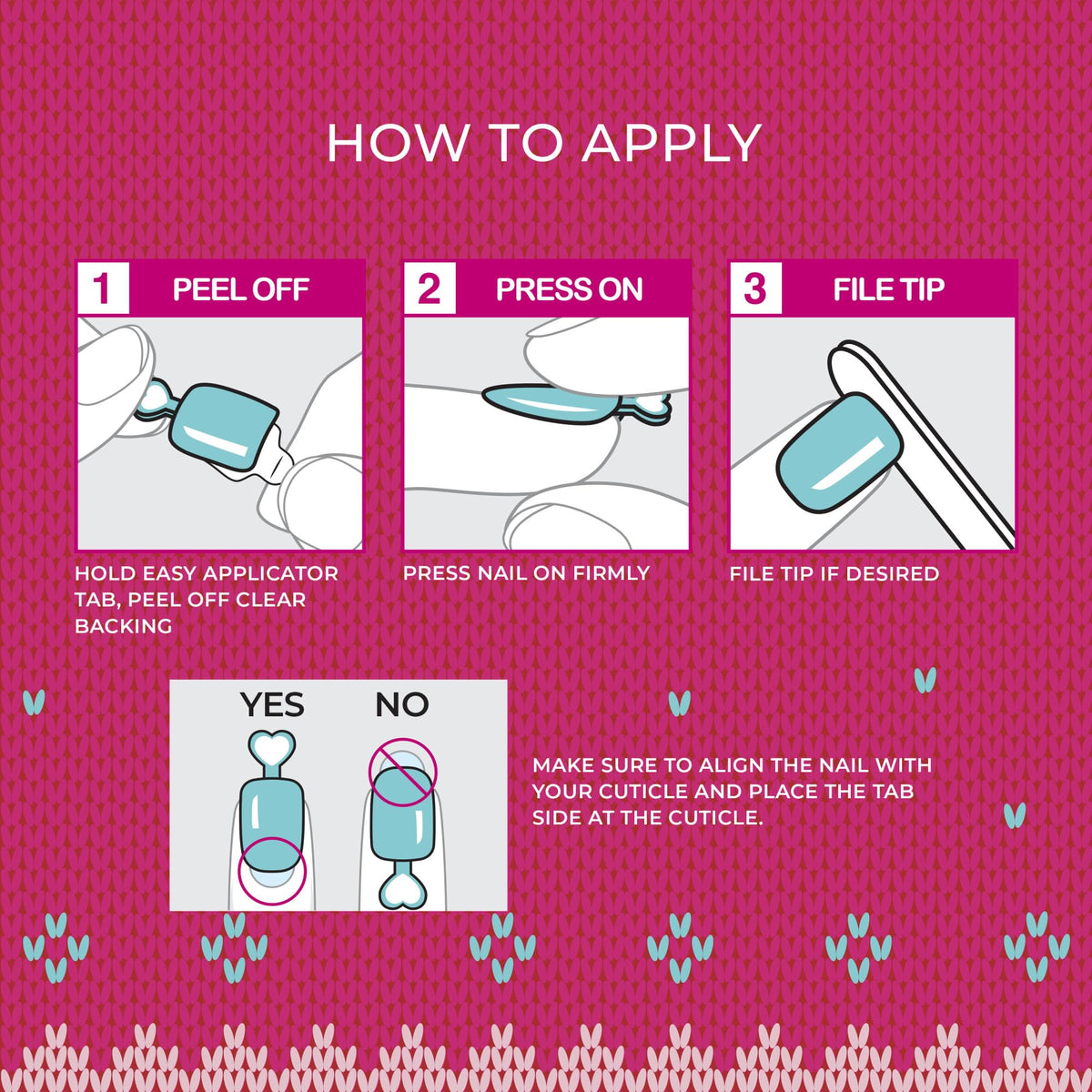 HOW TO APPLY

1 PEEL OFF

HOLD EASY APPLICATOR TAB, PEEL OFF CLEAR BACKING

2 PRESS ON

PRESS NAIL ON FIRMLY

3 FILE TIP

FILE TIP IF DESIRED

YES NO

MAKE SURE TO ALIGN THE NAIL WITH YOUR CUTICLE AND PLACE THE TAB SIDE AT THE CUTICLE.