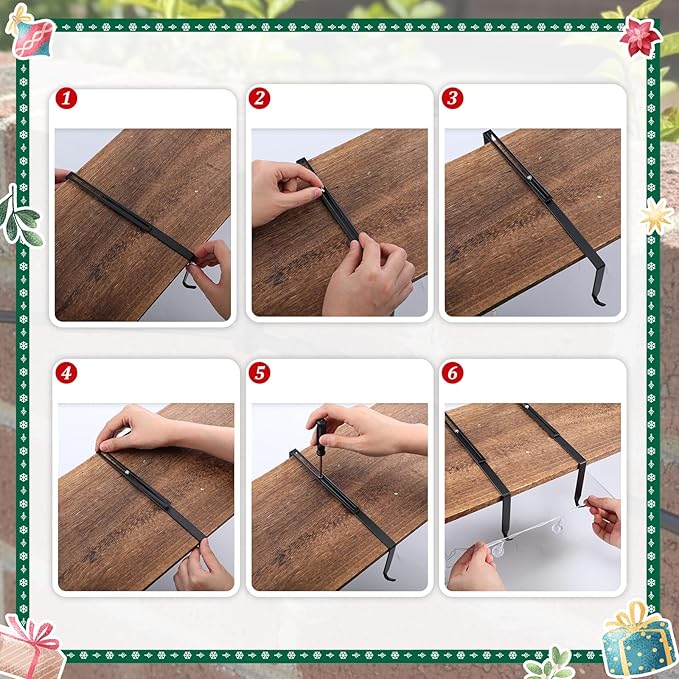 1
2
3
4
5
6