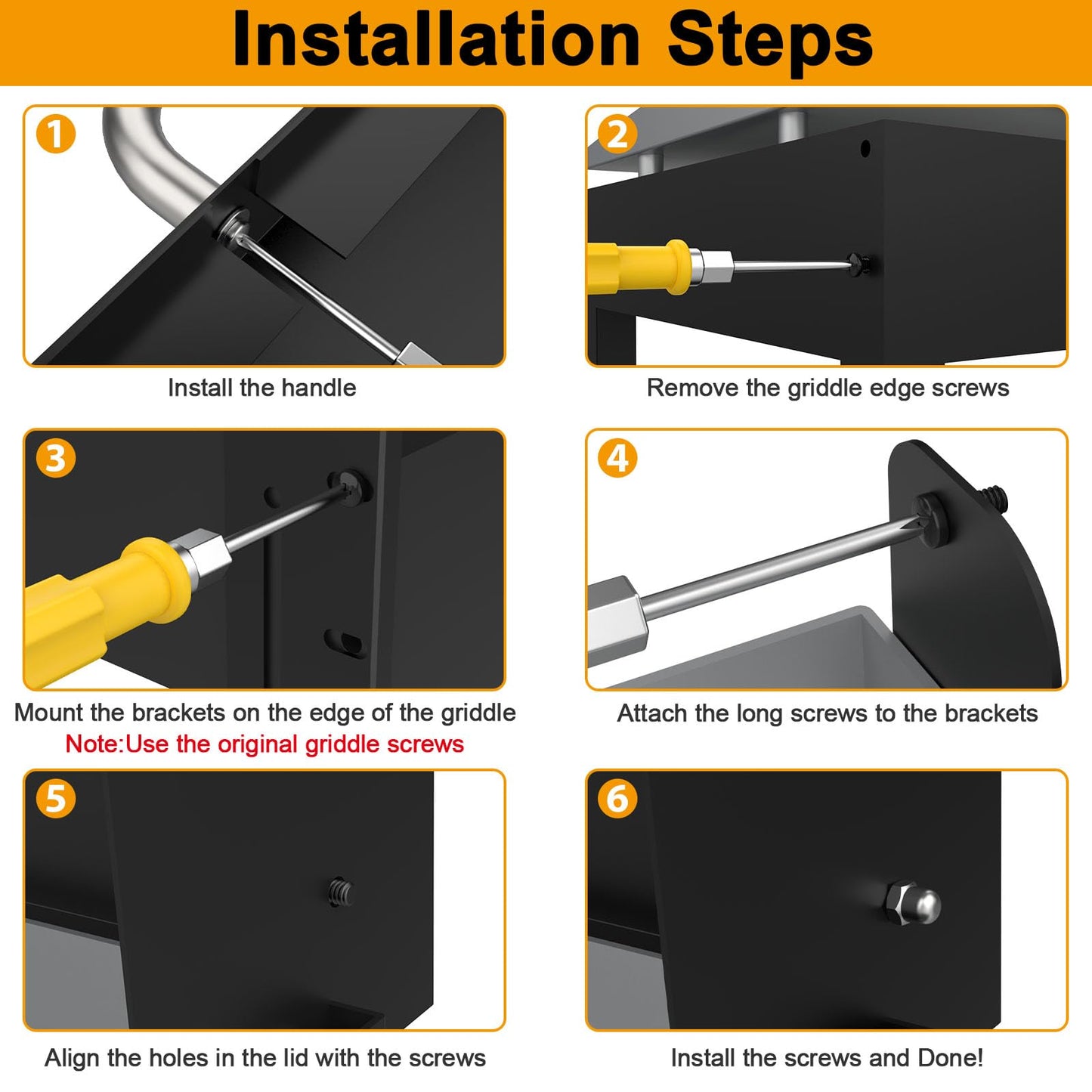 Installation Steps

1

Install the handle

2

Remove the griddle edge screws

3

Mount the brackets on the edge of the griddle
Note:Use the original griddle screws

4

Attach the long screws to the brackets

5

Align the holes in the lid with the screws

6

Install the screws and Done!