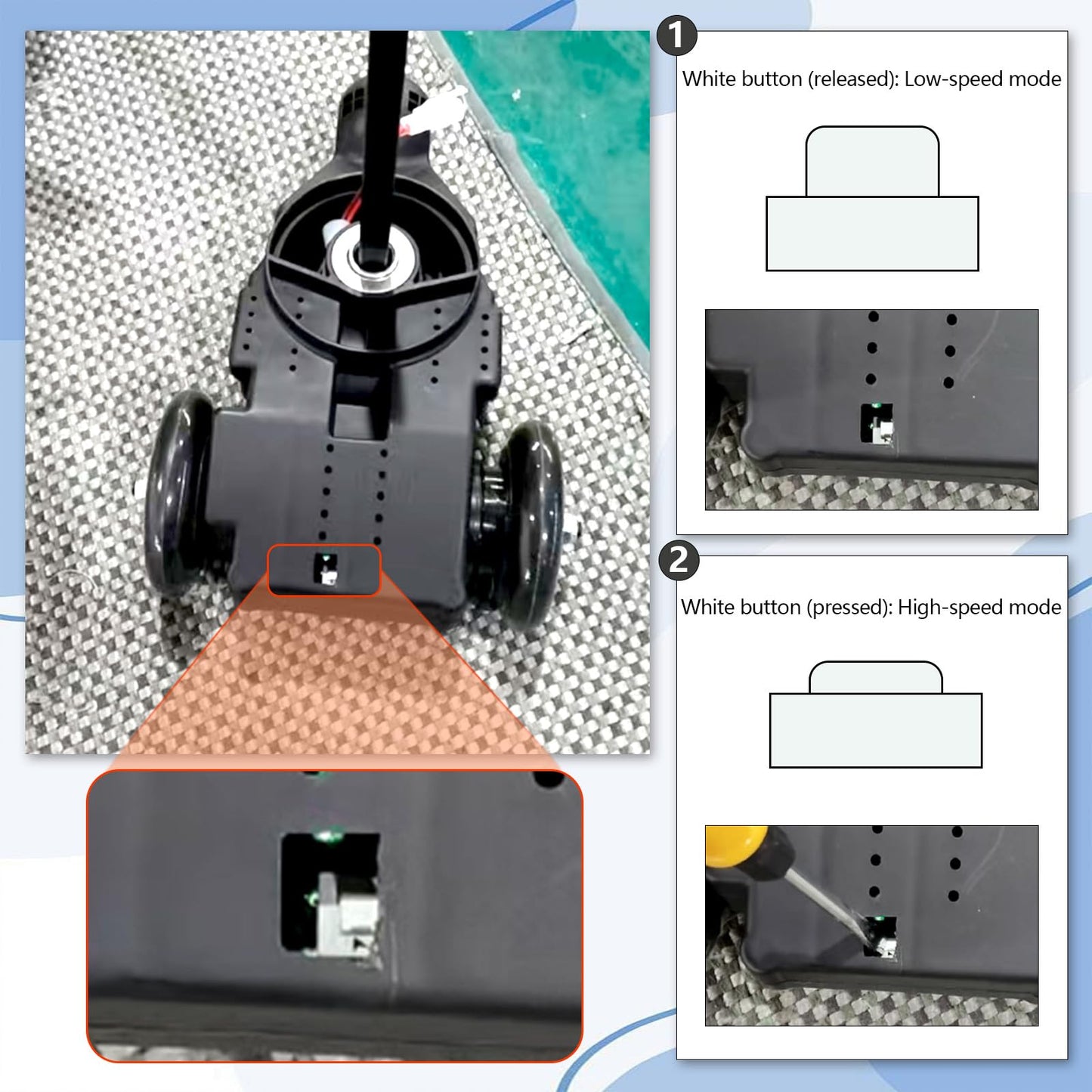 1

White button (released): Low-speed mode

2

White button (pressed): High-speed mode