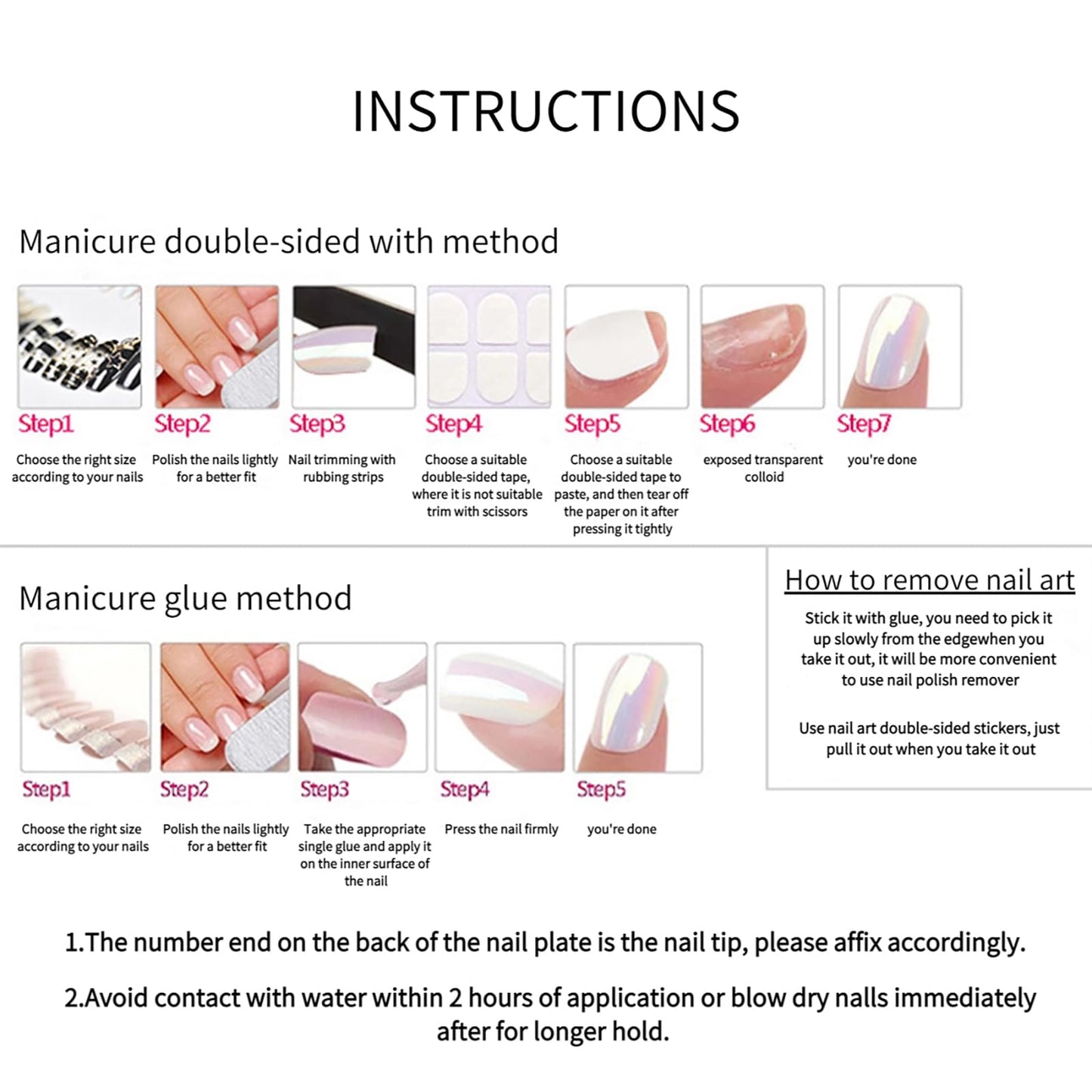 INSTRUCTIONS

Manicure double-sided with method

Step1
Choose the right size according to your nails

Step2
Polish the nails lightly for a better fit

Step3
Nail trimming with rubbing strips

Step4
Choose a suitable double-sided tape, where it is not suitable trim with scissors

Step5
Choose a suitable double-sided tape to paste, and then tear off the paper on it after pressing it tightly

Step6
exposed transparent colloid

Step7
you're done

Manicure glue method

Step1
Choose the right size according to your nails

Step2
Polish the nails lightly for a better fit

Step3
Take the appropriate single glue and apply it on the inner surface of the nail

Step4
Press the nail firmly

Step5
you're done

How to remove nail art

Stick it with glue, you need to pick it up slowly from the edgewhen you take it out, it will be more convenient to use nail polish remover

Use nail art double-sided stickers, just pull it out when you take it out

1.The number end on the back of the nail plate is the nail tip, please affix accordingly.

2.Avoid contact with water within 2 hours of application or blow dry nalls immediately after for longer hold.