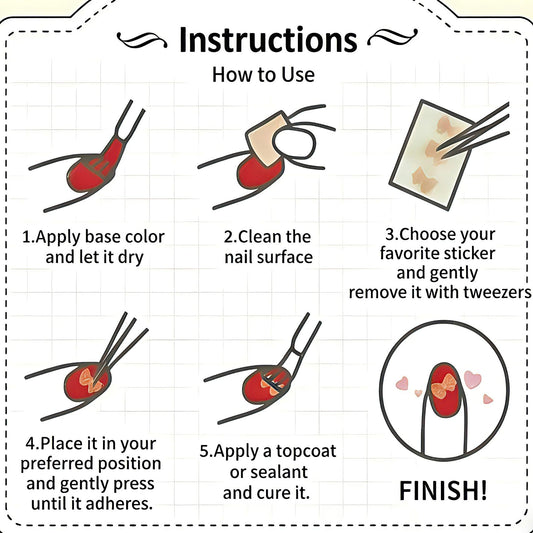 Instructions

How to Use

1.Apply base color and let it dry

2.Clean the nail surface

3.Choose your favorite sticker and gently remove it with tweezers

4.Place it in your preferred position and gently press until it adheres.

5.Apply a topcoat or sealant and cure it.

FINISH!