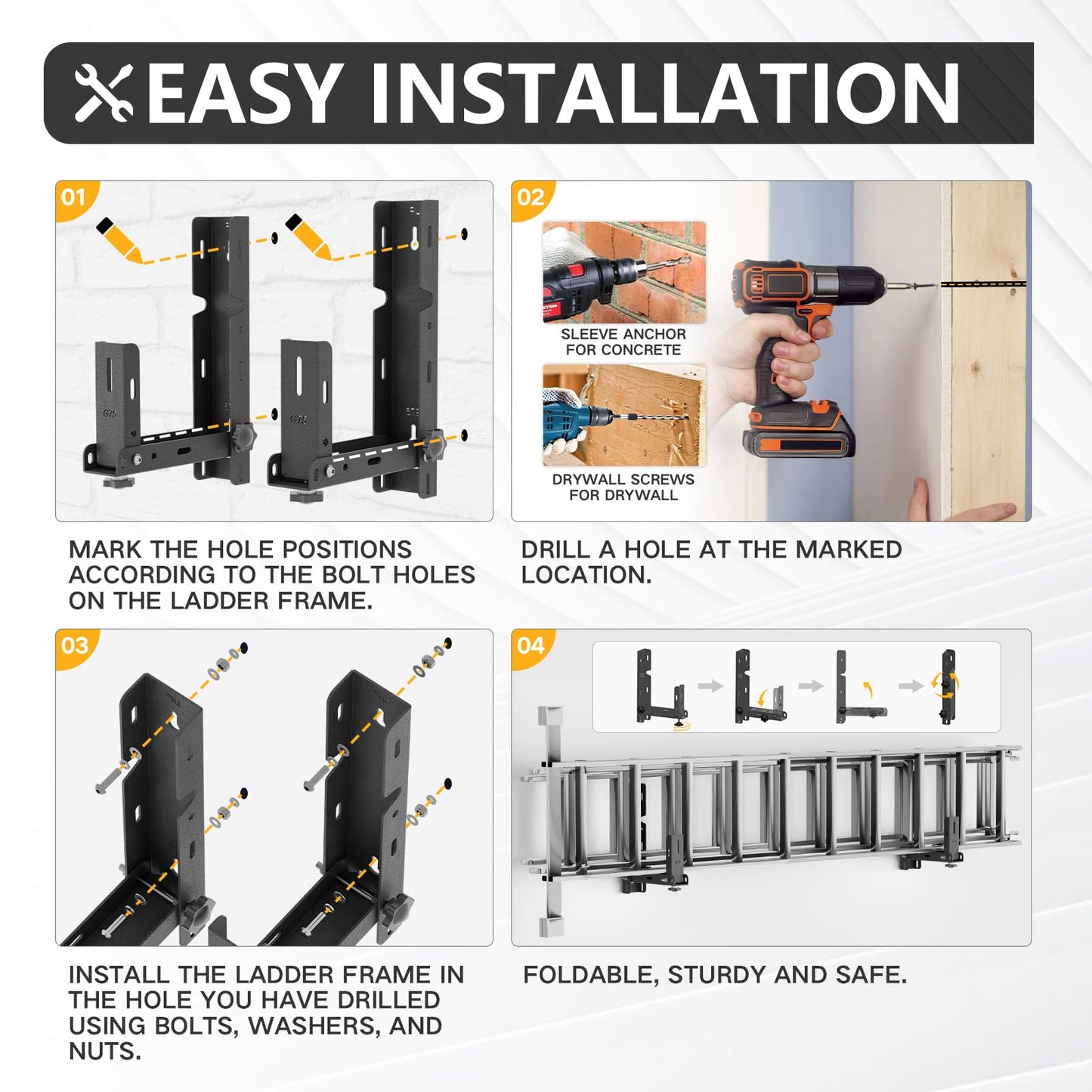 EASY INSTALLATION

01

MARK THE HOLE POSITIONS ACCORDING TO THE BOLT HOLES ON THE LADDER FRAME.

02

SLEEVE ANCHOR FOR CONCRETE

DRYWALL SCREWS FOR DRYWALL

DRILL A HOLE AT THE MARKED LOCATION.

03

INSTALL THE LADDER FRAME IN THE HOLE YOU HAVE DRILLED USING BOLTS, WASHERS, AND NUTS.

04

FOLDABLE, STURDY AND SAFE.