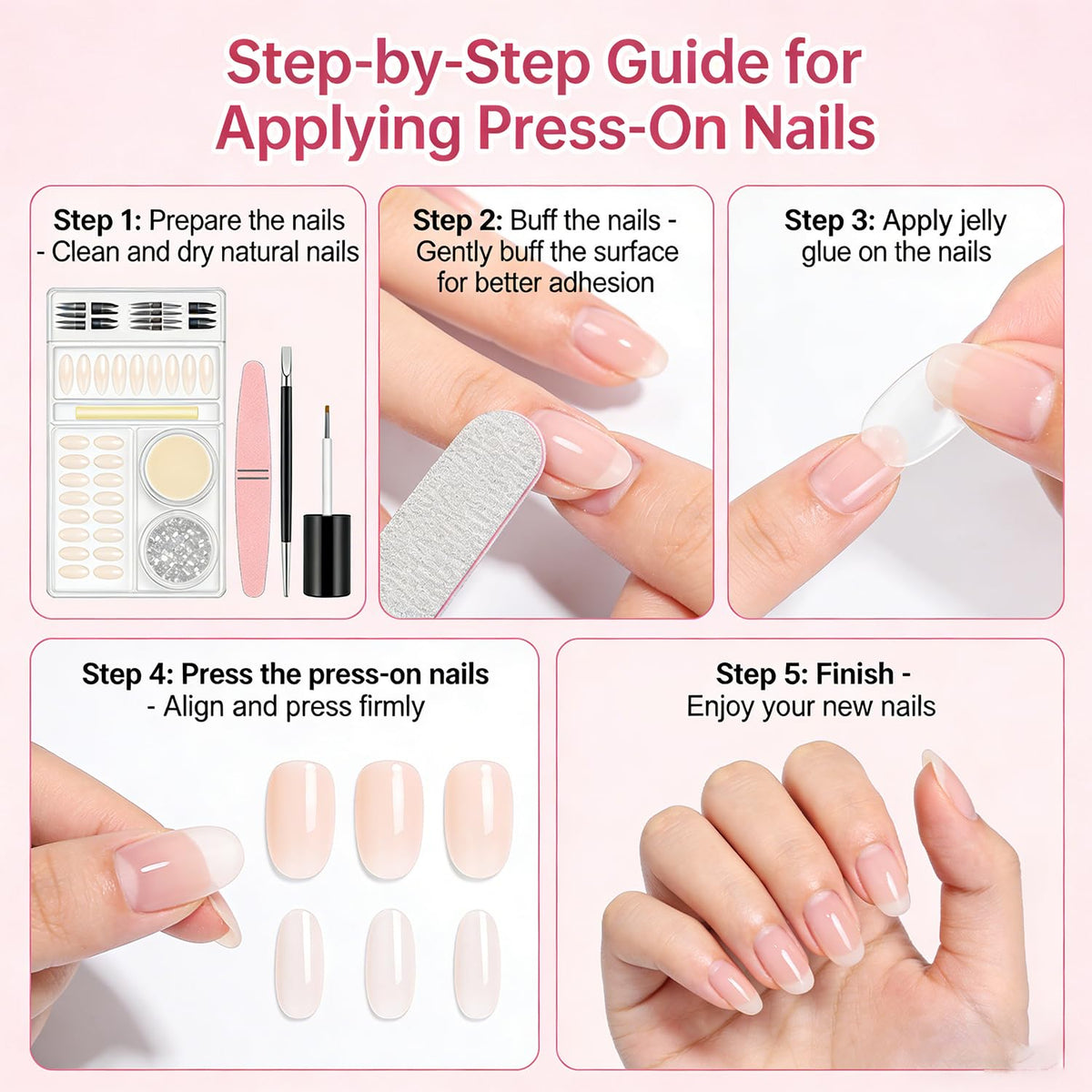 Step-by-Step Guide for Applying Press-On Nails

Step 1: Prepare the nails - Clean and dry natural nails

Step 2: Buff the nails - Gently buff the surface for better adhesion

Step 3: Apply jelly glue on the nails

Step 4: Press the press-on nails - Align and press firmly

Step 5: Finish - Enjoy your new nails