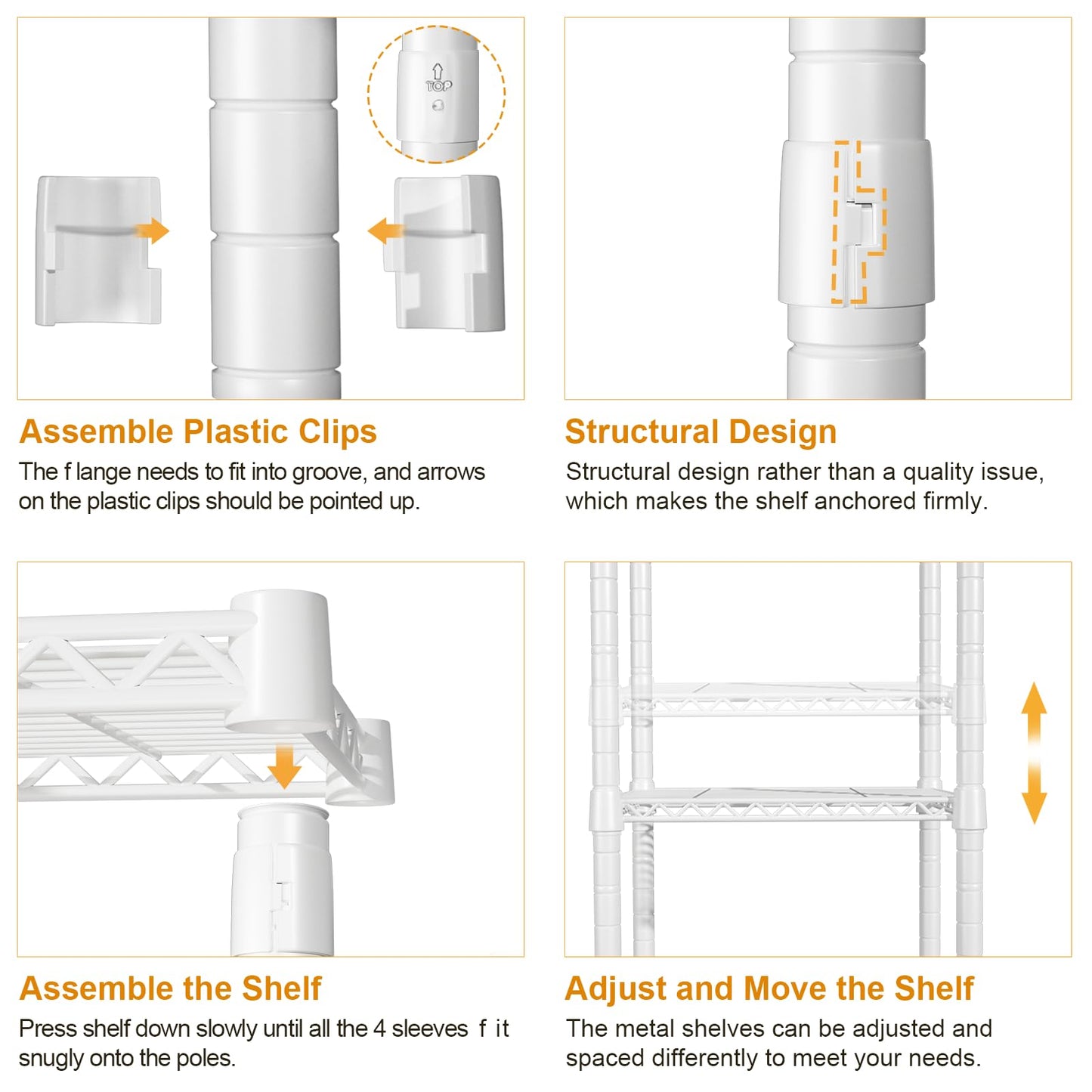 TOP

Assemble Plastic Clips
The f lange needs to fit into groove, and arrows on the plastic clips should be pointed up.

Structural Design
Structural design rather than a quality issue, which makes the shelf anchored firmly.

Assemble the Shelf
Press shelf down slowly until all the 4 sleeves f it snugly onto the poles.

Adjust and Move the Shelf
The metal shelves can be adjusted and spaced differently to meet your needs.