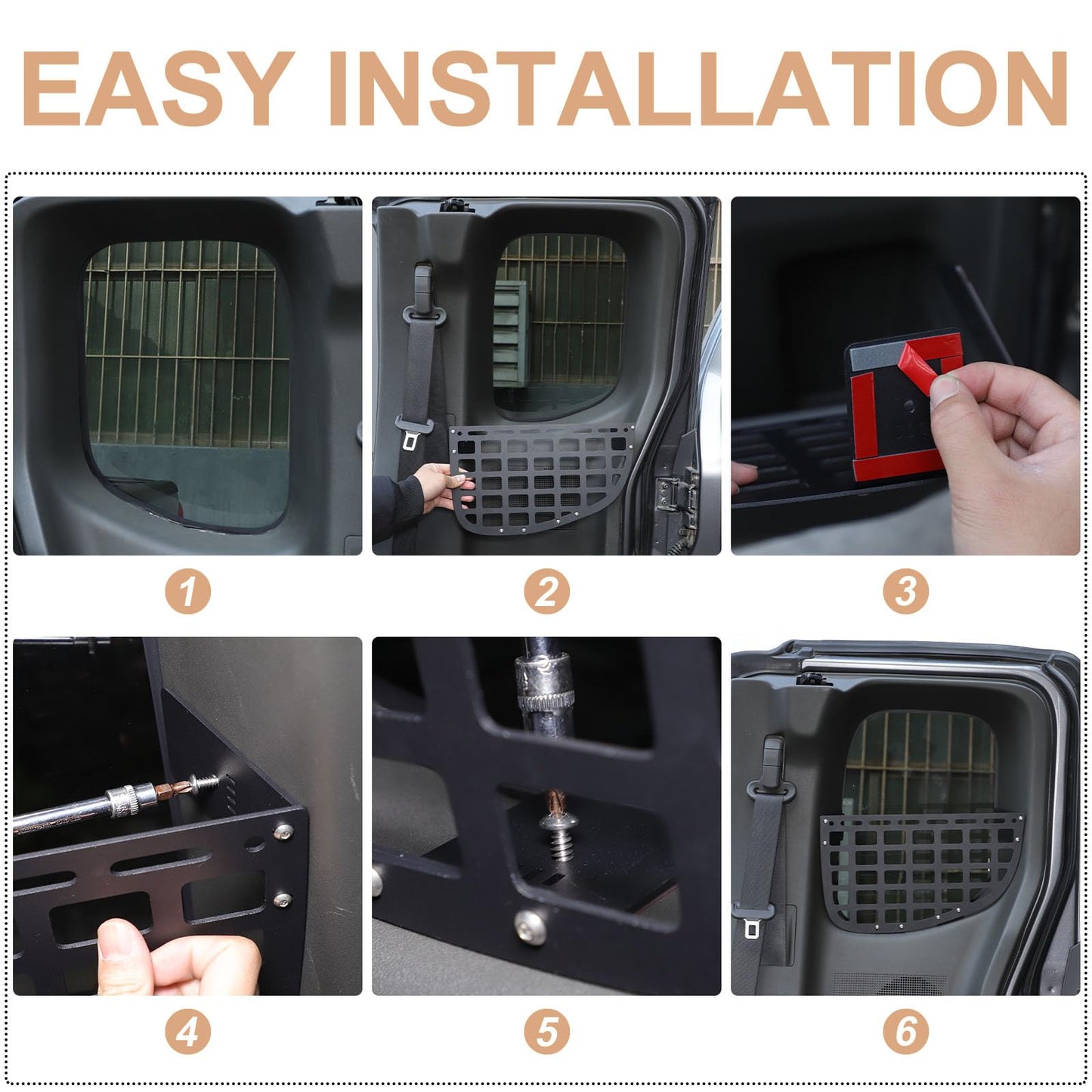 EASY INSTALLATION

1

2

3

4

5

6