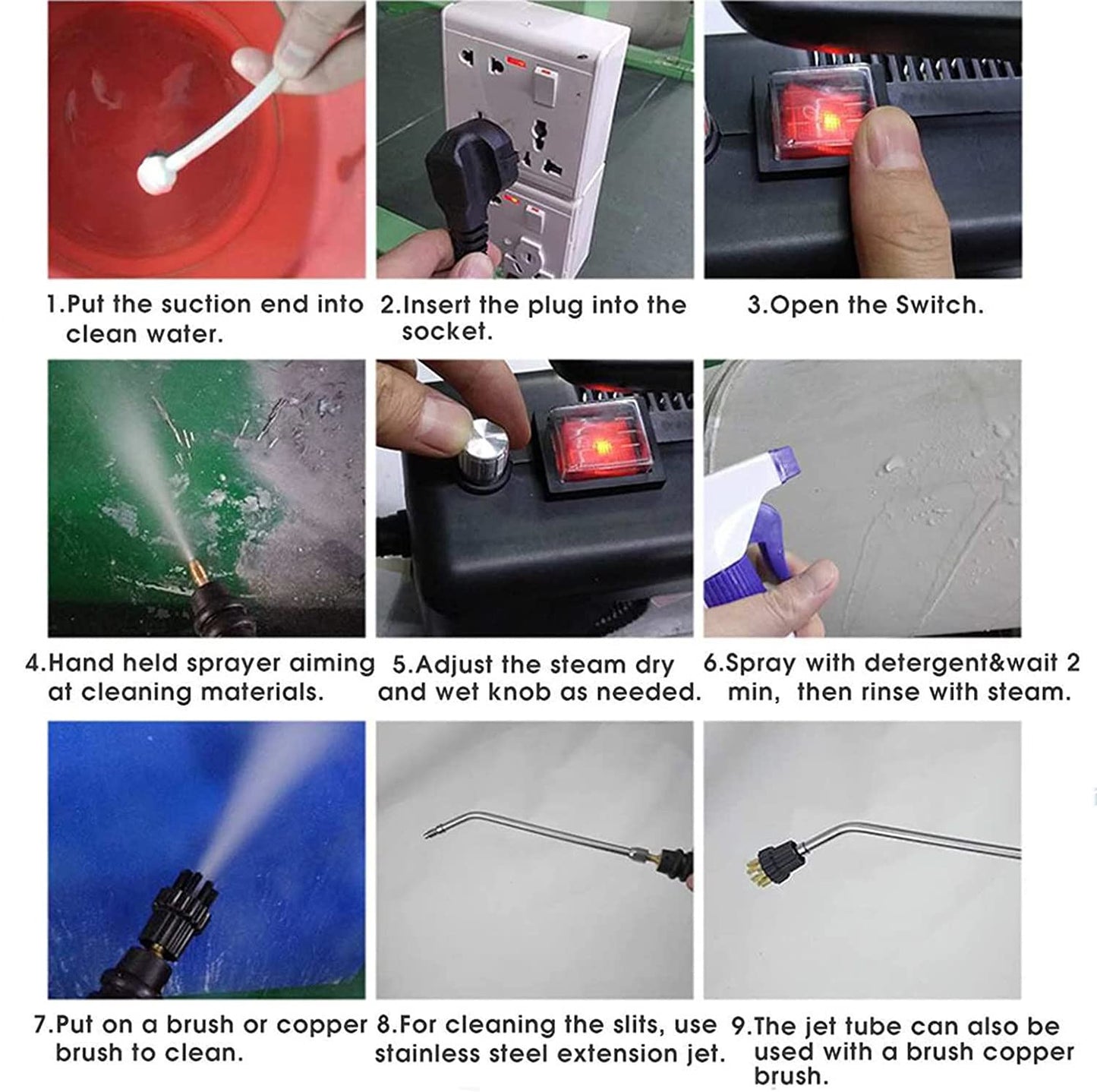 1.Put the suction end into clean water.

2.Insert the plug into the socket.

3.Open the Switch.

4.Hand held sprayer aiming at cleaning materials.

5.Adjust the steam dry and wet knob as needed.

6.Spray with detergent&wait 2 min, then rinse with steam.

7.Put on a brush or copper brush to clean.

8.For cleaning the slits, use stainless steel extension jet.

9.The jet tube can also be used with a brush copper brush.