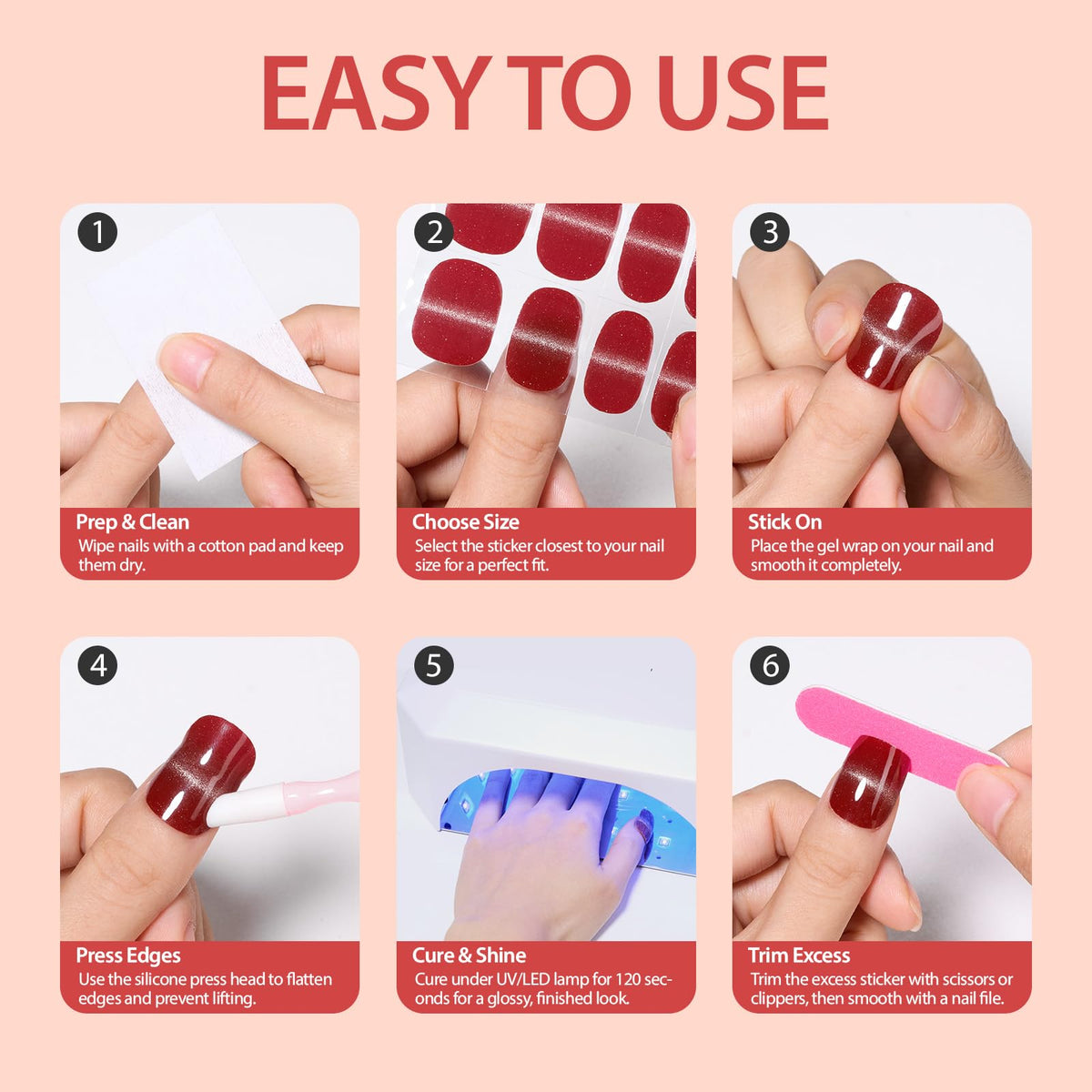 EASY TO USE

1
Prep & Clean
Wipe nails with a cotton pad and keep them dry.

2
Choose Size
Select the sticker closest to your nail size for a perfect fit.

3
Stick On
Place the gel wrap on your nail and smooth it completely.

4
Press Edges
Use the silicone press head to flatten edges and prevent lifting.

5
Cure & Shine
Cure under UV/LED lamp for 120 seconds for a glossy, finished look.

6
Trim Excess
Trim the excess sticker with scissors or clippers, then smooth with a nail file.