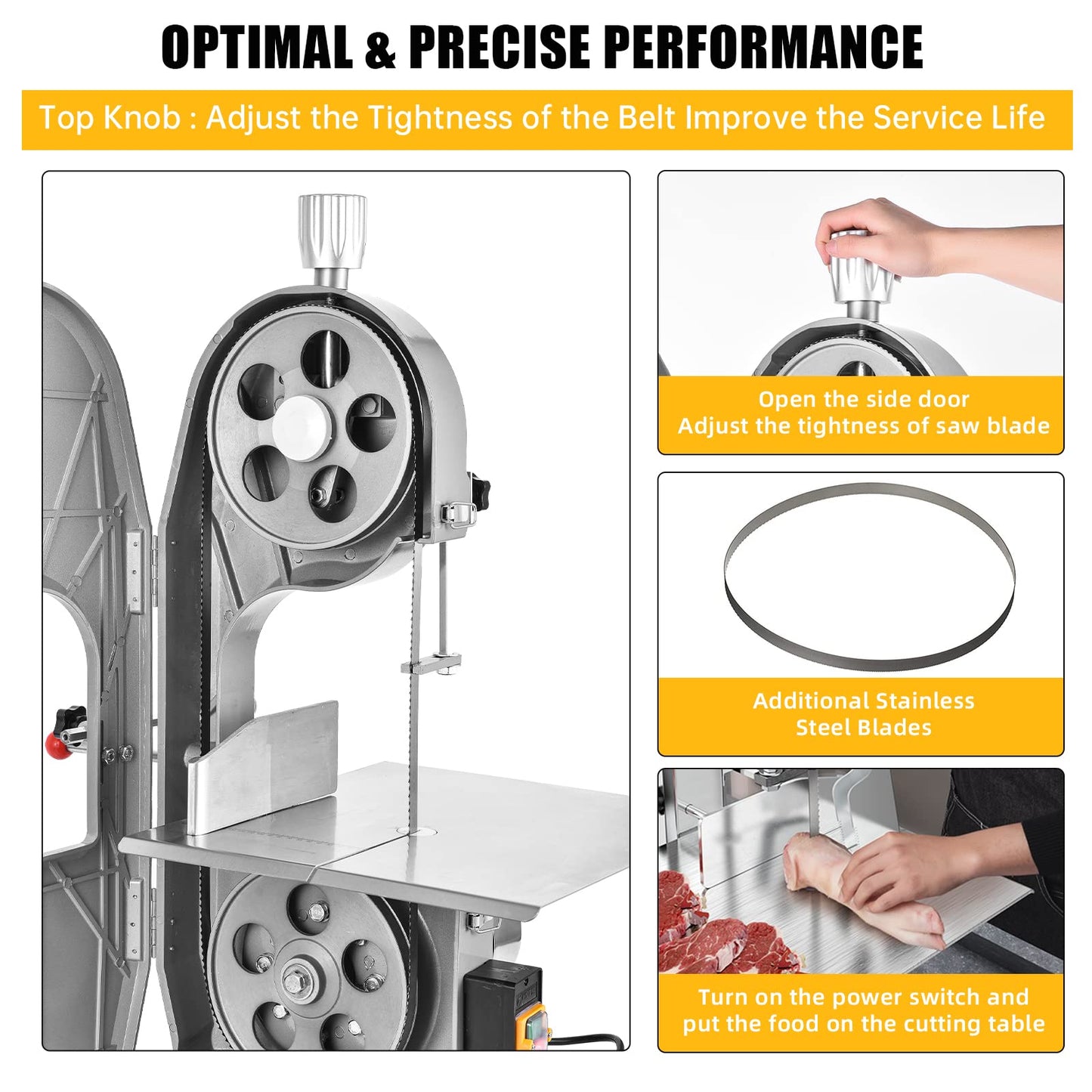 OPTIMAL & PRECISE PERFORMANCE

Top Knob : Adjust the Tightness of the Belt Improve the Service Life

Open the side door
Adjust the tightness of saw blade

Additional Stainless
Steel Blades

Turn on the power switch and
put the food on the cutting table