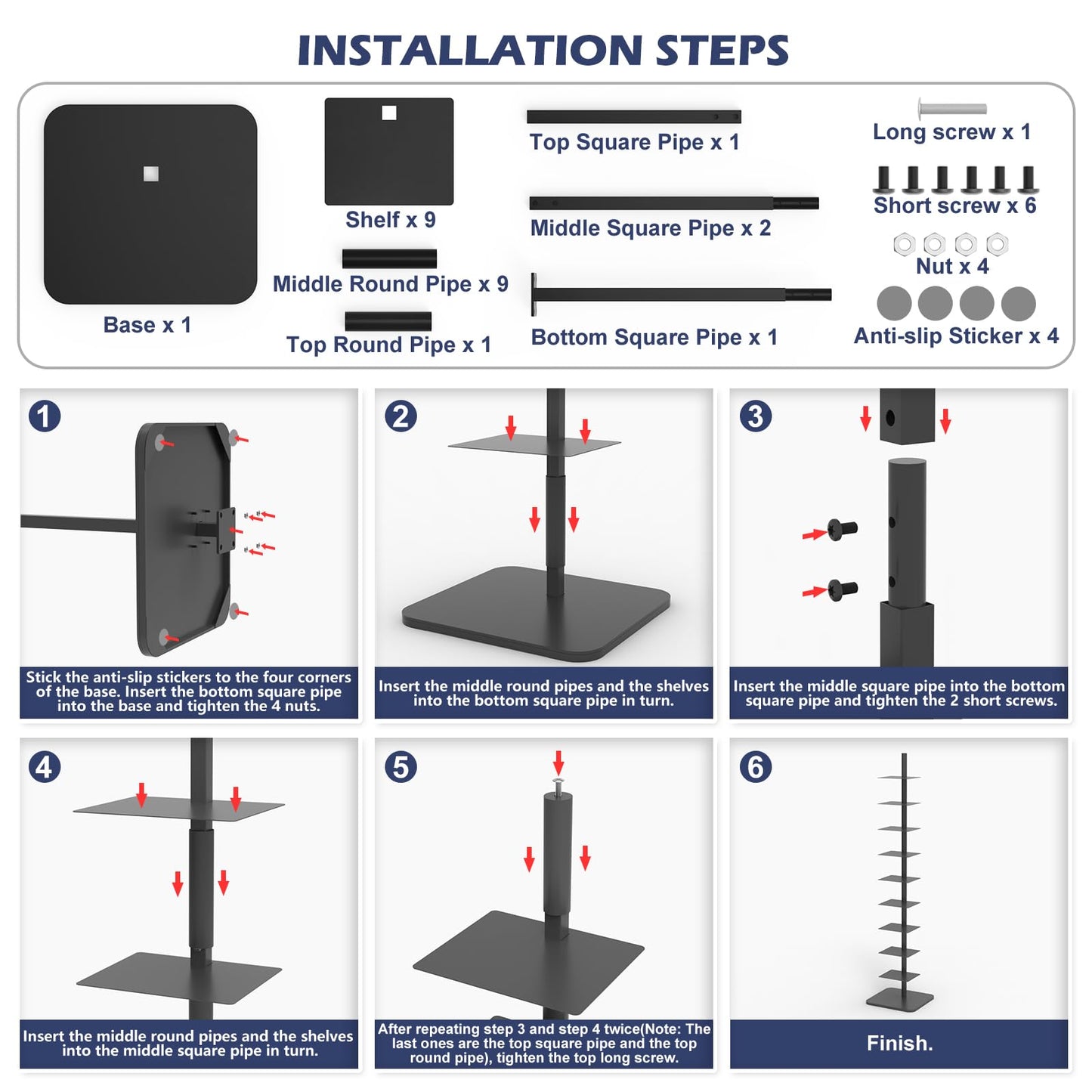 INSTALLATION STEPS

Base x 1

Shelf x 9

Middle Round Pipe x 9

Top Round Pipe x 1

Top Square Pipe x 1

Middle Square Pipe x 2

Bottom Square Pipe x 1

Long screw x 1

Short screw x 6

Nut x 4

Anti-slip Sticker x 4

1
Stick the anti-slip stickers to the four corners of the base. Insert the bottom square pipe into the base and tighten the 4 nuts.

2
Insert the middle round pipes and the shelves into the bottom square pipe in turn.

3
Insert the middle square pipe into the bottom square pipe and tighten the 2 short screws.

4
Insert the middle round pipes and the shelves into the middle square pipe in turn.

5
After repeating step 3 and step 4 twice(Note: The last ones are the top square pipe and the top round pipe), tighten the top long screw.

6
Finish.