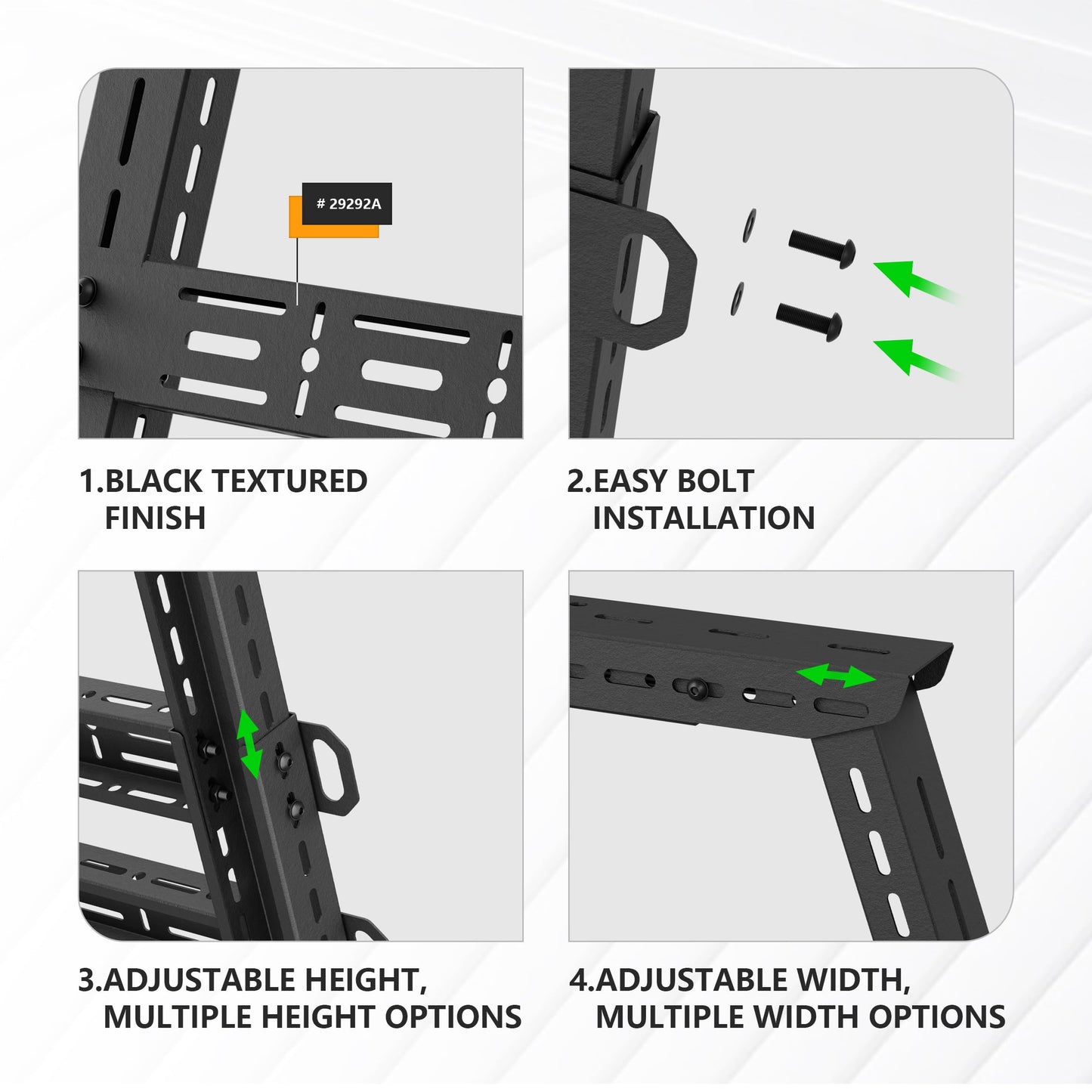 # 29292A

1.BLACK TEXTURED FINISH

2.EASY BOLT INSTALLATION

3.ADJUSTABLE HEIGHT, MULTIPLE HEIGHT OPTIONS

4.ADJUSTABLE WIDTH, MULTIPLE WIDTH OPTIONS