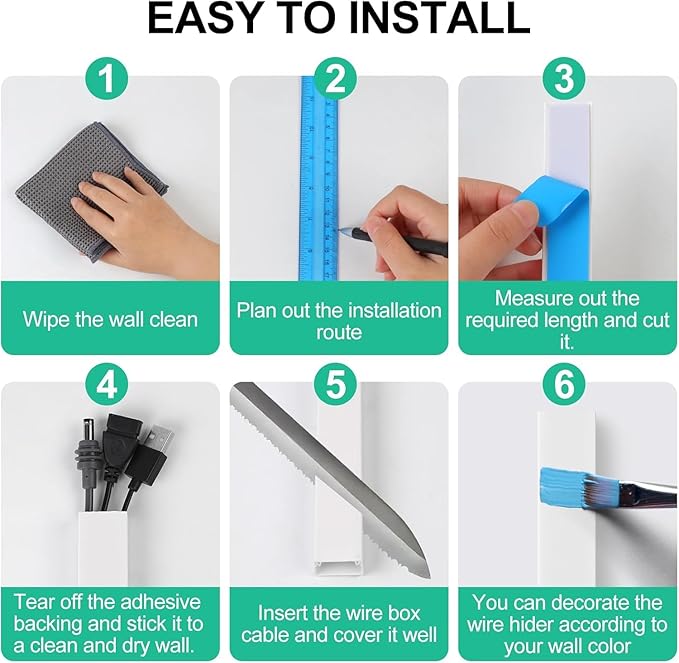 EASY TO INSTALL

1

Wipe the wall clean

2

Plan out the installation route

3

Measure out the required length and cut it.

4

Tear off the adhesive backing and stick it to a clean and dry wall.

5

Insert the wire box cable and cover it well

6

You can decorate the wire hider according to your wall color