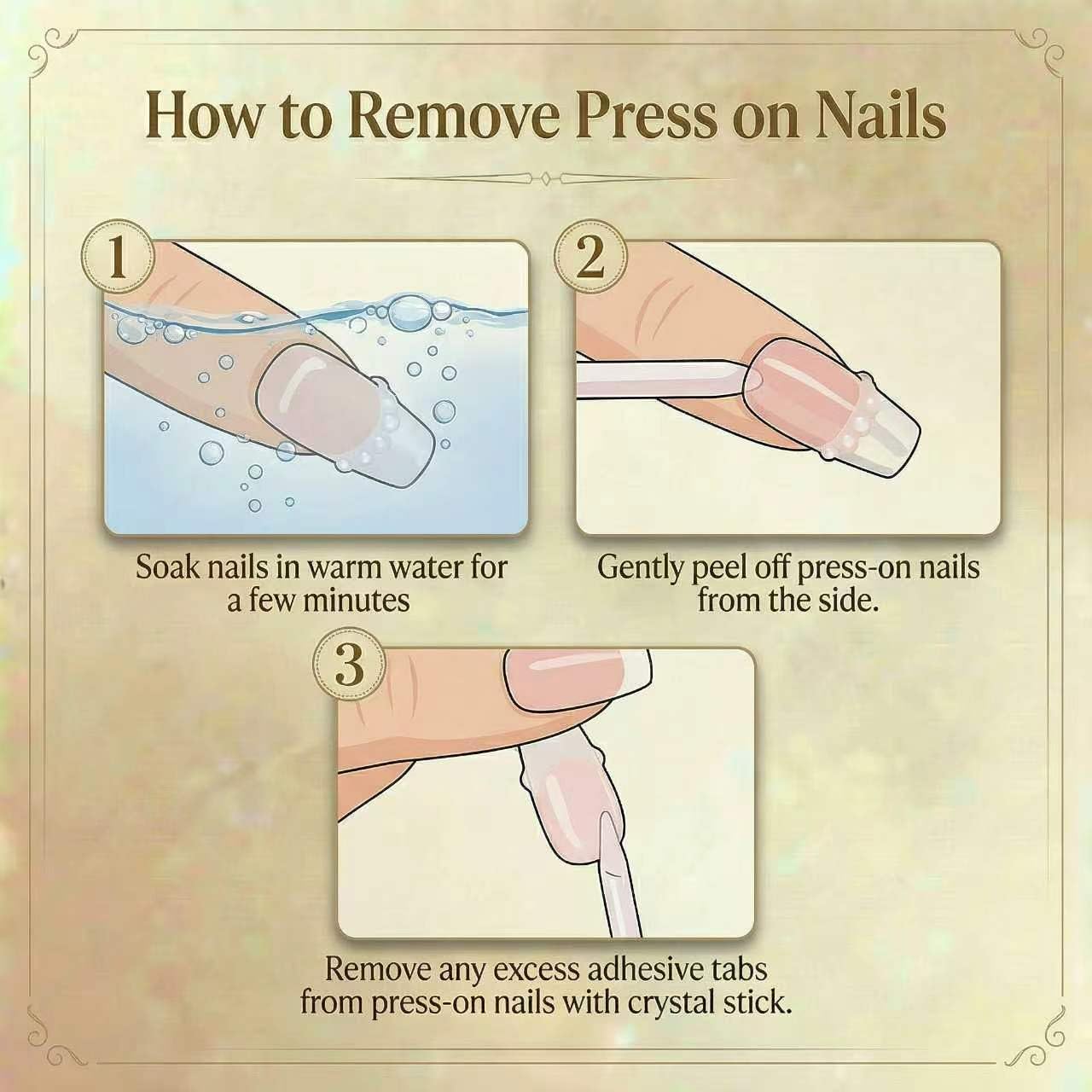 How to Remove Press on Nails

1

Soak nails in warm water for a few minutes

2

Gently peel off press-on nails from the side.

3

Remove any excess adhesive tabs from press-on nails with crystal stick.