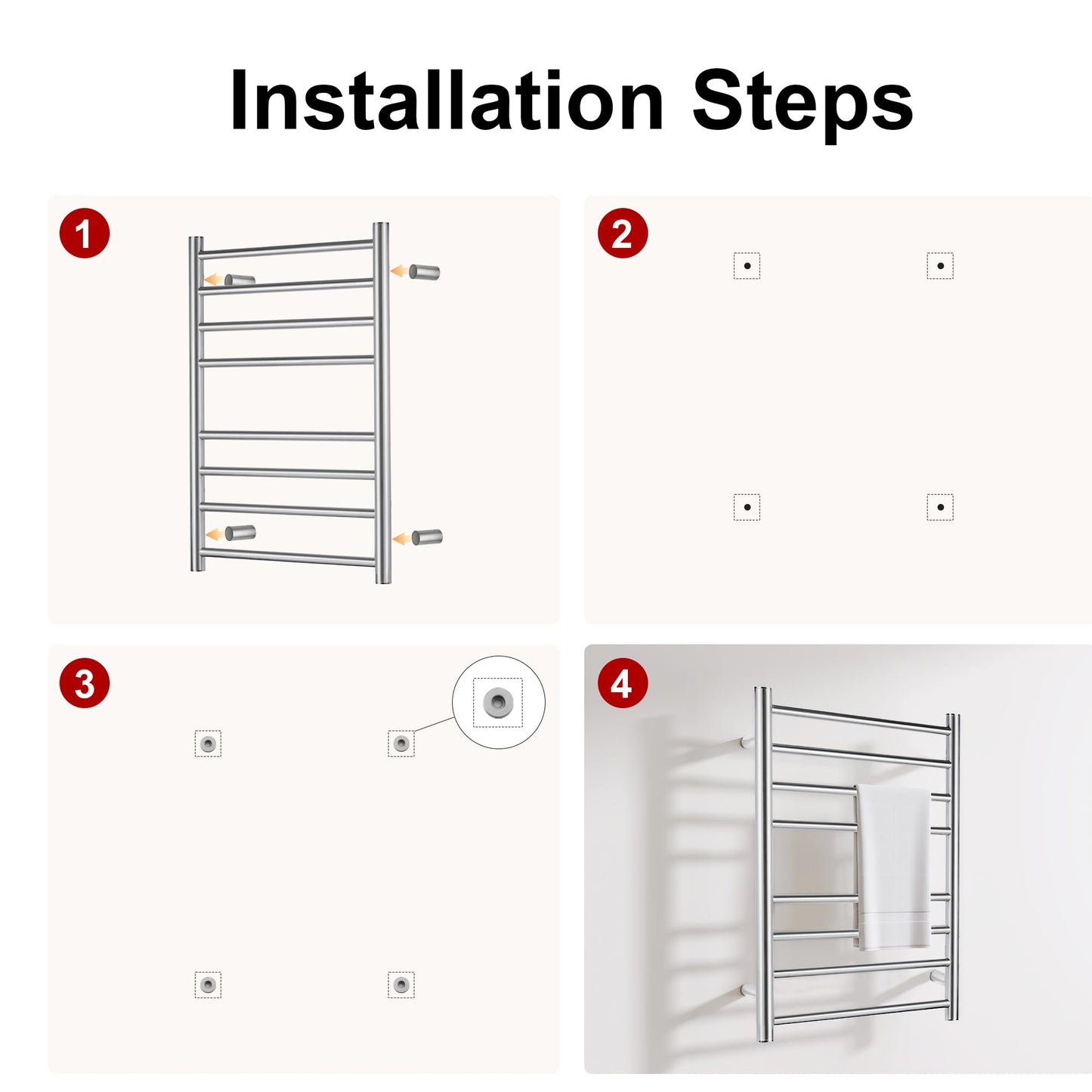 Installation Steps

1

2

3

4