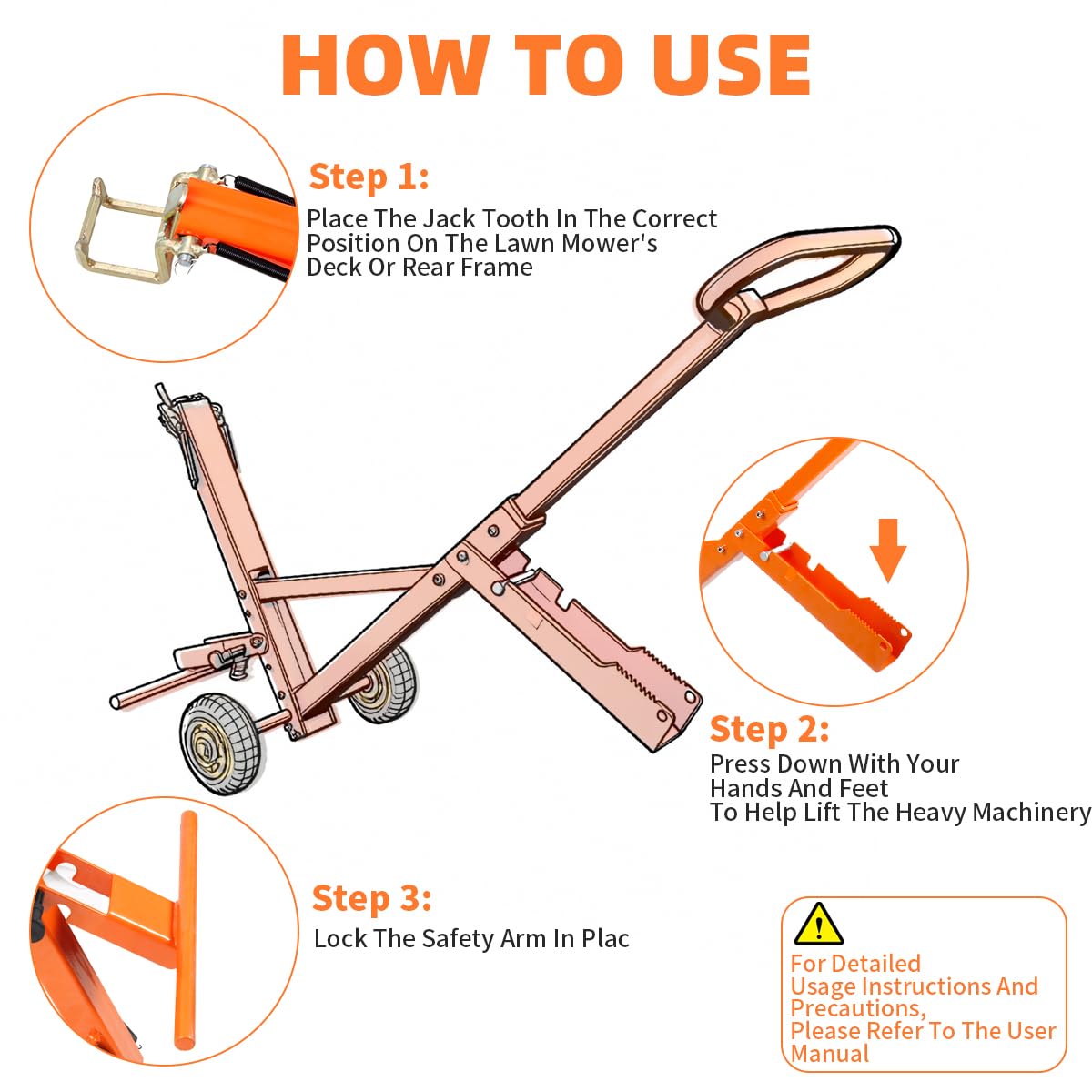 HOW TO USE

Step 1:
Place The Jack Tooth In The Correct Position On The Lawn Mower's Deck Or Rear Frame

Step 2:
Press Down With Your Hands And Feet To Help Lift The Heavy Machinery

Step 3:
Lock The Safety Arm In Plac

For Detailed Usage Instructions And Precautions, Please Refer To The User Manual