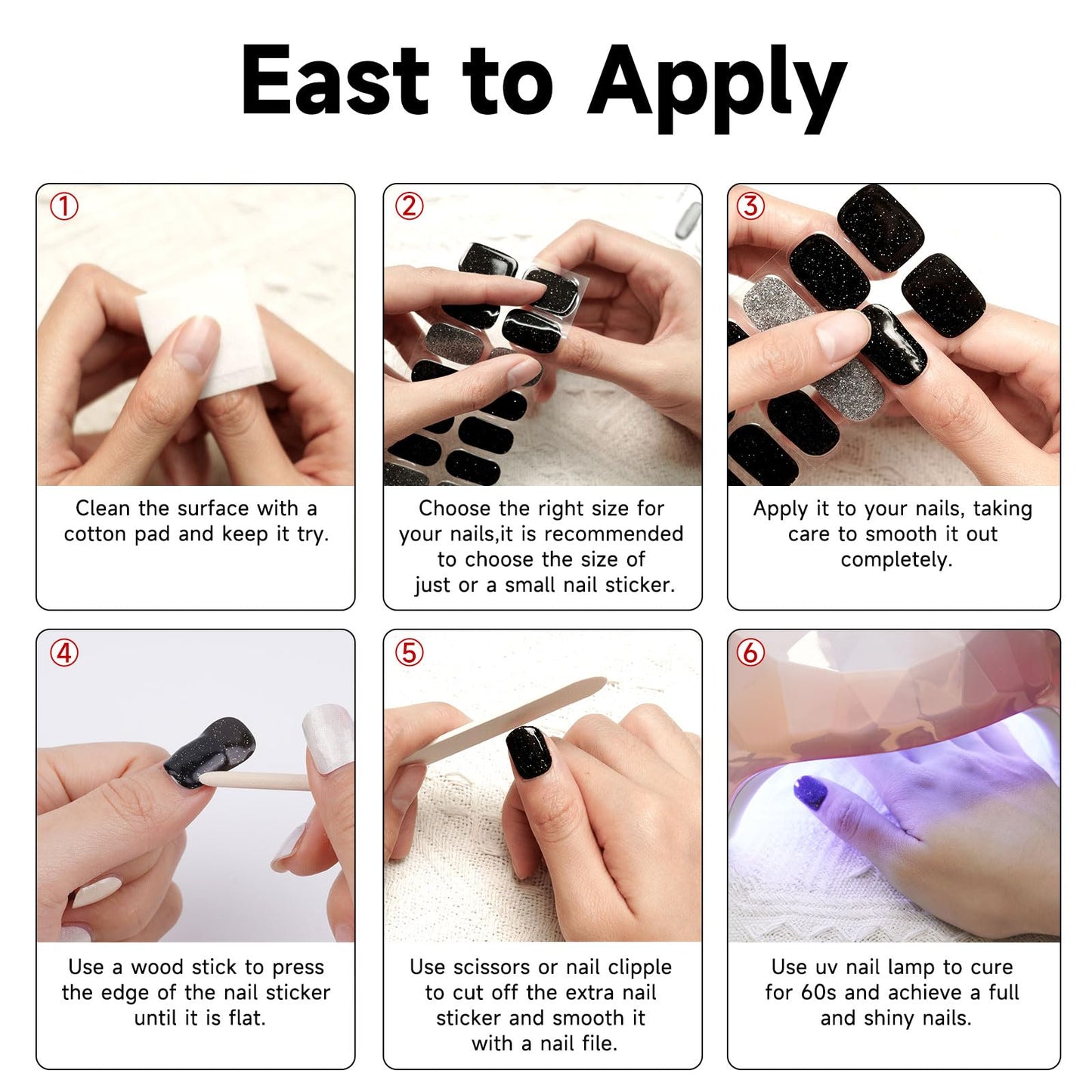 East to Apply

①
Clean the surface with a cotton pad and keep it try.

②
Choose the right size for your nails,it is recommended to choose the size of just or a small nail sticker.

③
Apply it to your nails, taking care to smooth it out completely.

④
Use a wood stick to press the edge of the nail sticker until it is flat.

⑤
Use scissors or nail clipple to cut off the extra nail sticker and smooth it with a nail file.

⑥
Use uv nail lamp to cure for 60s and achieve a full and shiny nails.