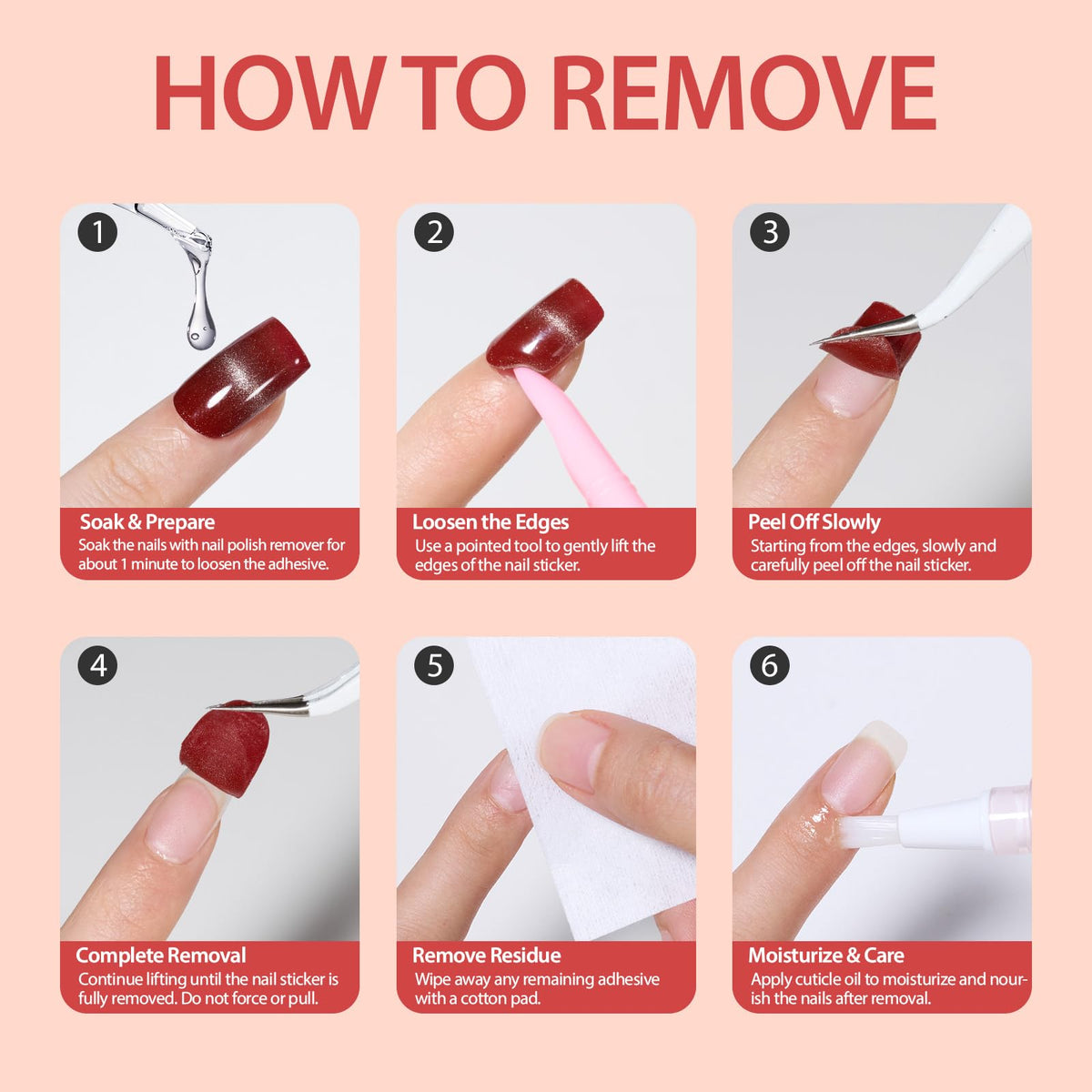 HOW TO REMOVE

1

Soak & Prepare
Soak the nails with nail polish remover for about 1 minute to loosen the adhesive.

2

Loosen the Edges
Use a pointed tool to gently lift the edges of the nail sticker.

3

Peel Off Slowly
Starting from the edges, slowly and carefully peel off the nail sticker.

4

Complete Removal
Continue lifting until the nail sticker is fully removed. Do not force or pull.

5

Remove Residue
Wipe away any remaining adhesive with a cotton pad.

6

Moisturize & Care
Apply cuticle oil to moisturize and nourish the nails after removal.