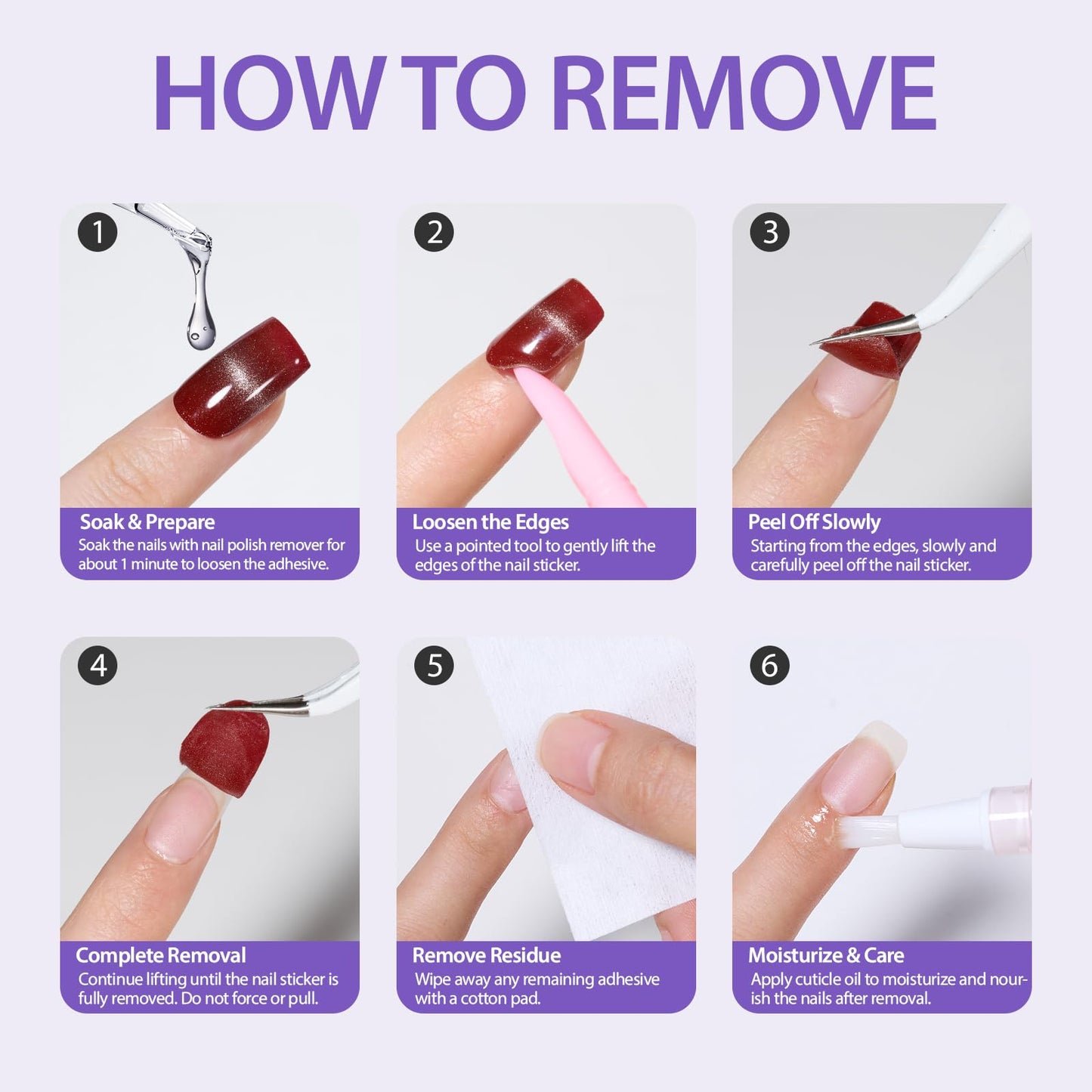 HOW TO REMOVE

1

Soak & Prepare
Soak the nails with nail polish remover for about 1 minute to loosen the adhesive.

2

Loosen the Edges
Use a pointed tool to gently lift the edges of the nail sticker.

3

Peel Off Slowly
Starting from the edges, slowly and carefully peel off the nail sticker.

4

Complete Removal
Continue lifting until the nail sticker is fully removed. Do not force or pull.

5

Remove Residue
Wipe away any remaining adhesive with a cotton pad.

6

Moisturize & Care
Apply cuticle oil to moisturize and nourish the nails after removal.